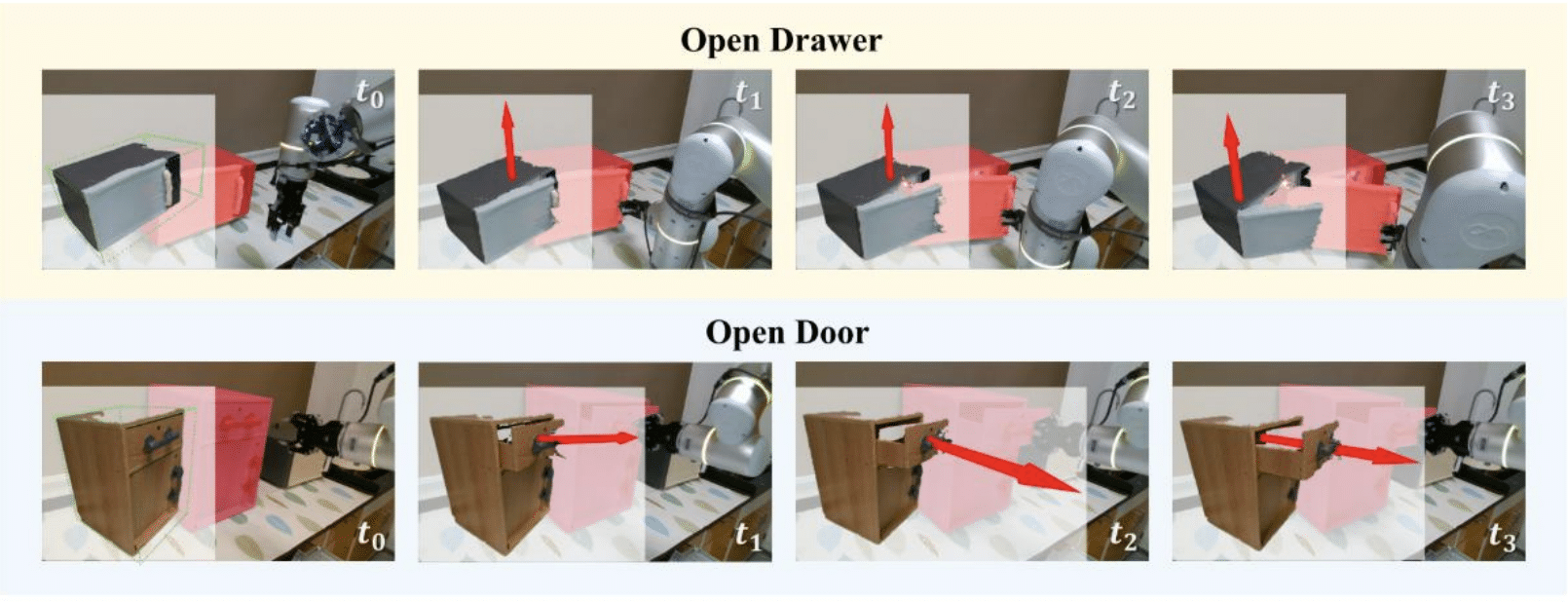 Open Drawer

$t_0$

$t_1$

$t_2$

$t_3$

Open Door

$t_0$

$t_1$

$t_2$

$t_3$